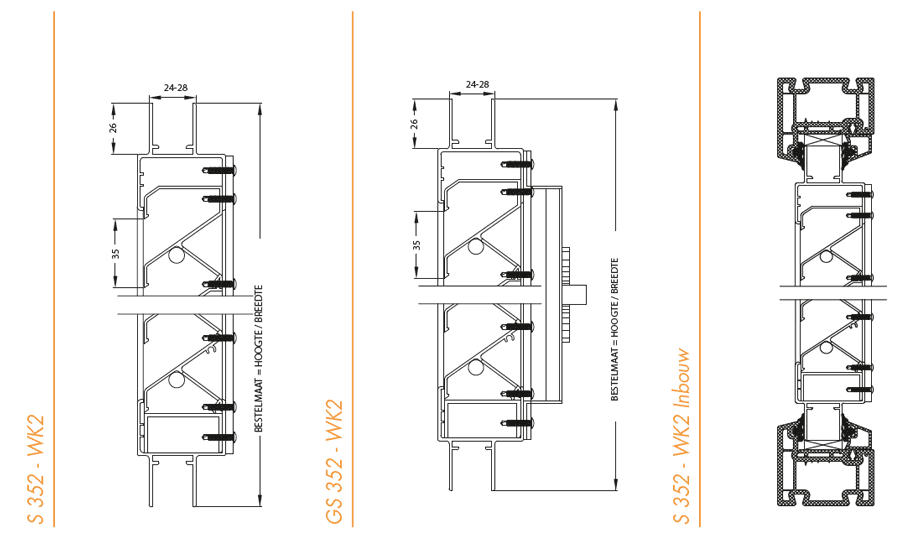 S 352 - WK2

24-28

26

35

BESTELMAAT = HOOGTE / BREEDTE

GS 352 - WK2

24-28

26

35

BESTELMAAT = HOOGTE / BREEDTE

S 352 - WK2 Inbouw